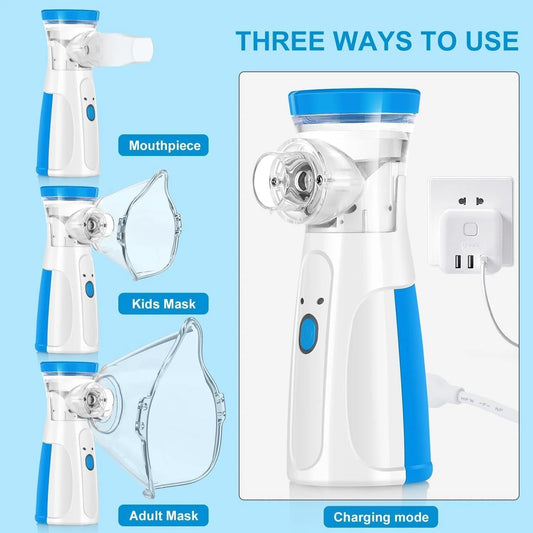 THREE WAYS TO USE

Mouthpiece

Kids Mask

Adult Mask

Charging mode